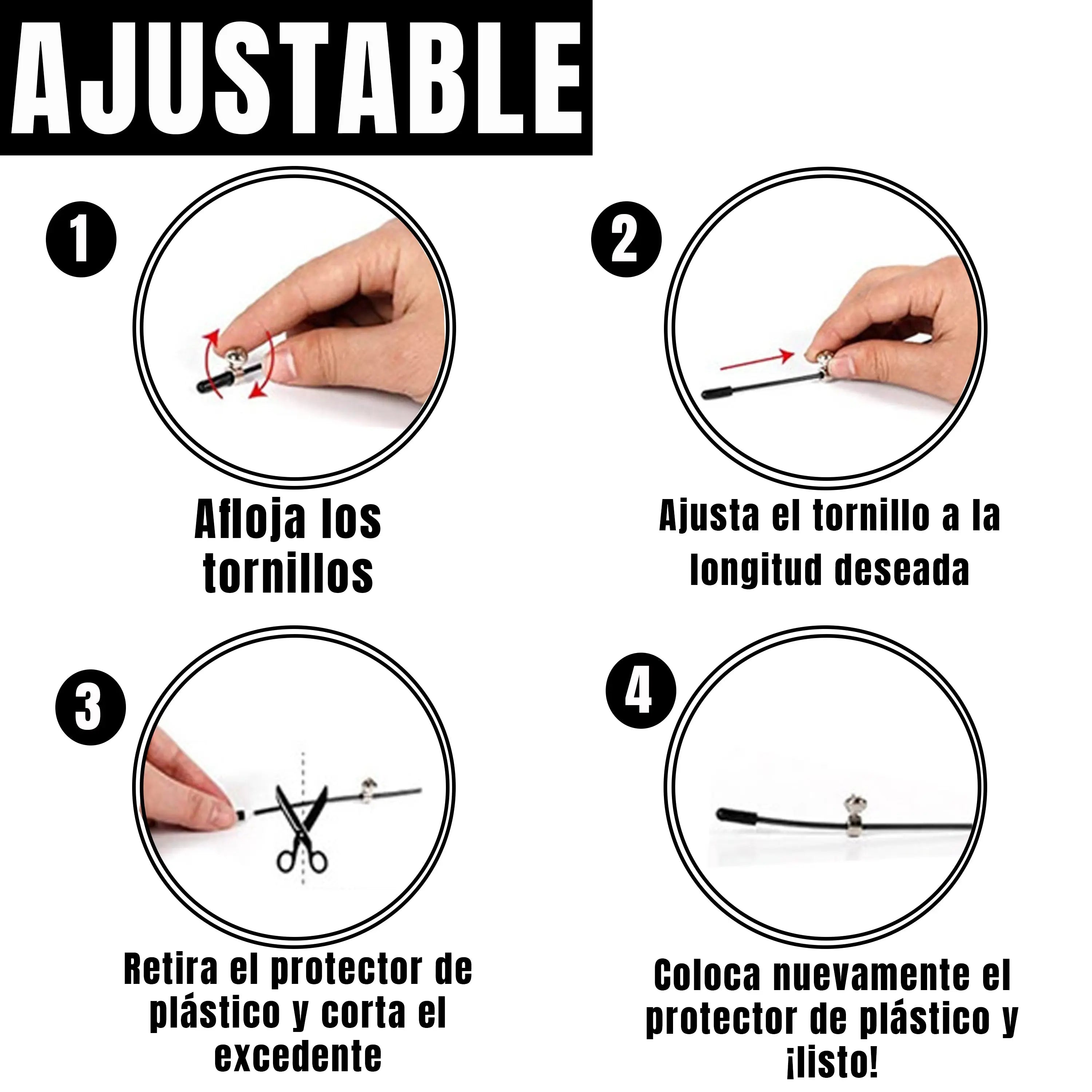 AJUSTABLE

1

Afloja los tornillos

2

Ajusta el tornillo a la longitud deseada

3

Retira el protector de plástico y corta el excedente

4

Coloca nuevamente el protector de plástico y ¡listo!